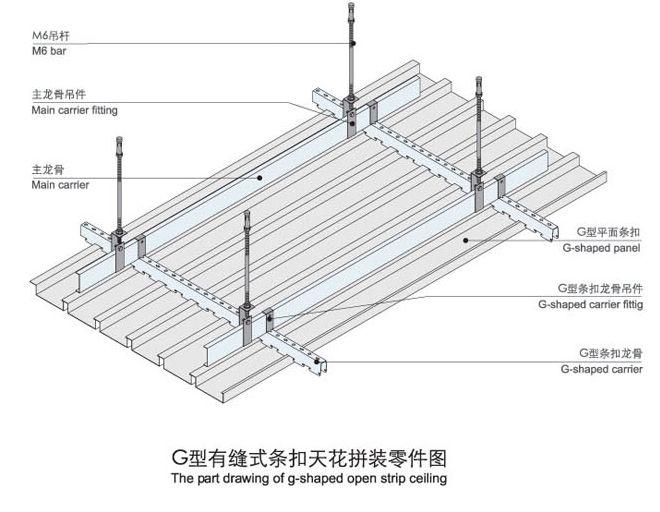 M6吊杆
M6 bar

主龙骨吊件
Main carrier fitting

主龙骨
Main carrier

G型平面条扣
G-shaped panel

G型条扣龙骨吊件
G-shaped carrier fittig

G型条扣龙骨
G-shaped carrier

G型有缝式条扣天花拼装零件图
The part drawing of g-shaped open strip ceiling